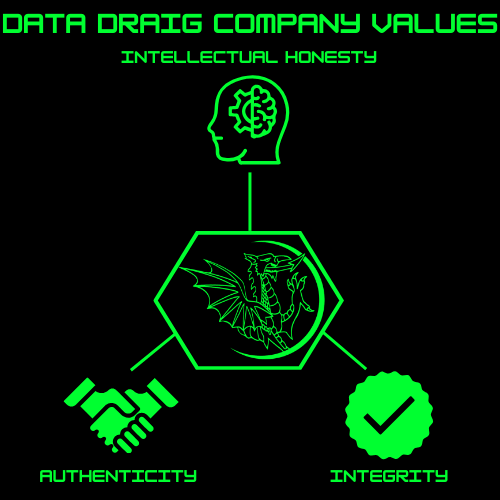 DATA DRAIG COMPANY VALUES

INTELLECTUAL HONESTY

AUTHENTICITY

INTEGRITY